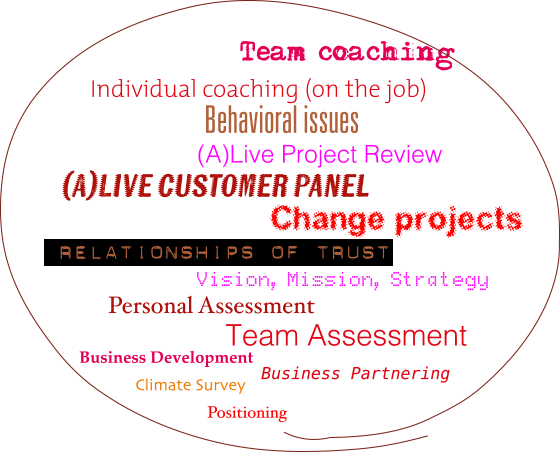 Team coaching

Individual coaching (on the job)

Behavioral issues

(A)Live Project Review

(A)LIVE CUSTOMER PANEL

Change projects

RELATIONSHIPS OF TRUST

Vision, Mission, Strategy

Personal Assessment

Team Assessment

Business Development

Business Partnering

Climate Survey

Positioning